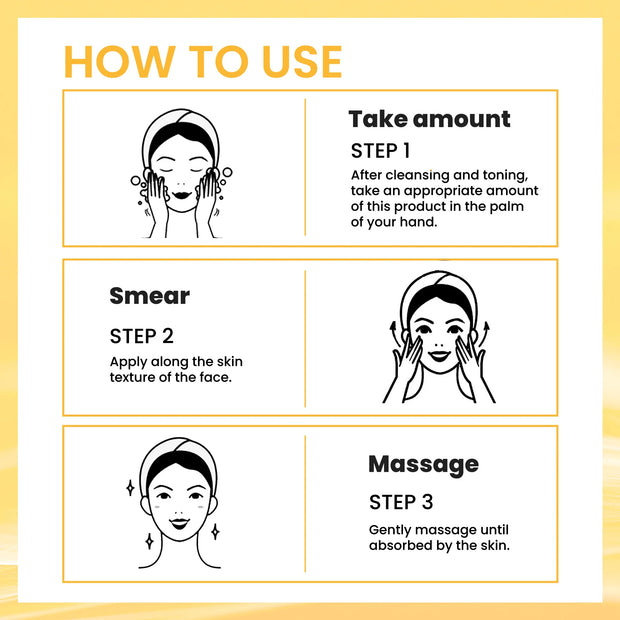 HOW TO USE

Take amount

STEP 1

After cleansing and toning, take an appropriate amount of this product in the palm of your hand.

Smear

STEP 2

Apply along the skin texture of the face.

Massage

STEP 3

Gently massage until absorbed by the skin.